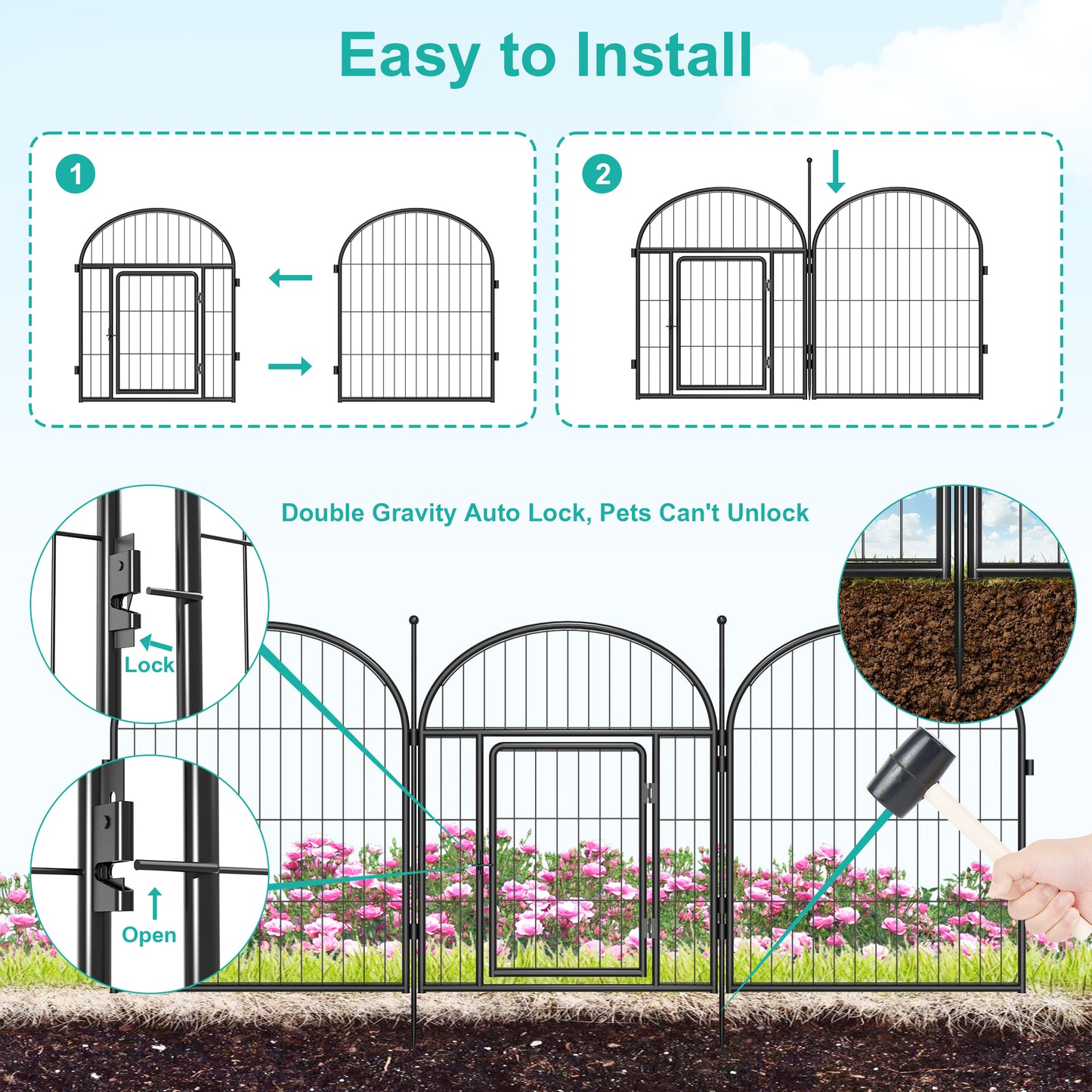 Easy to Install

1

2

Double Gravity Auto Lock, Pets Can't Unlock

Lock

Open