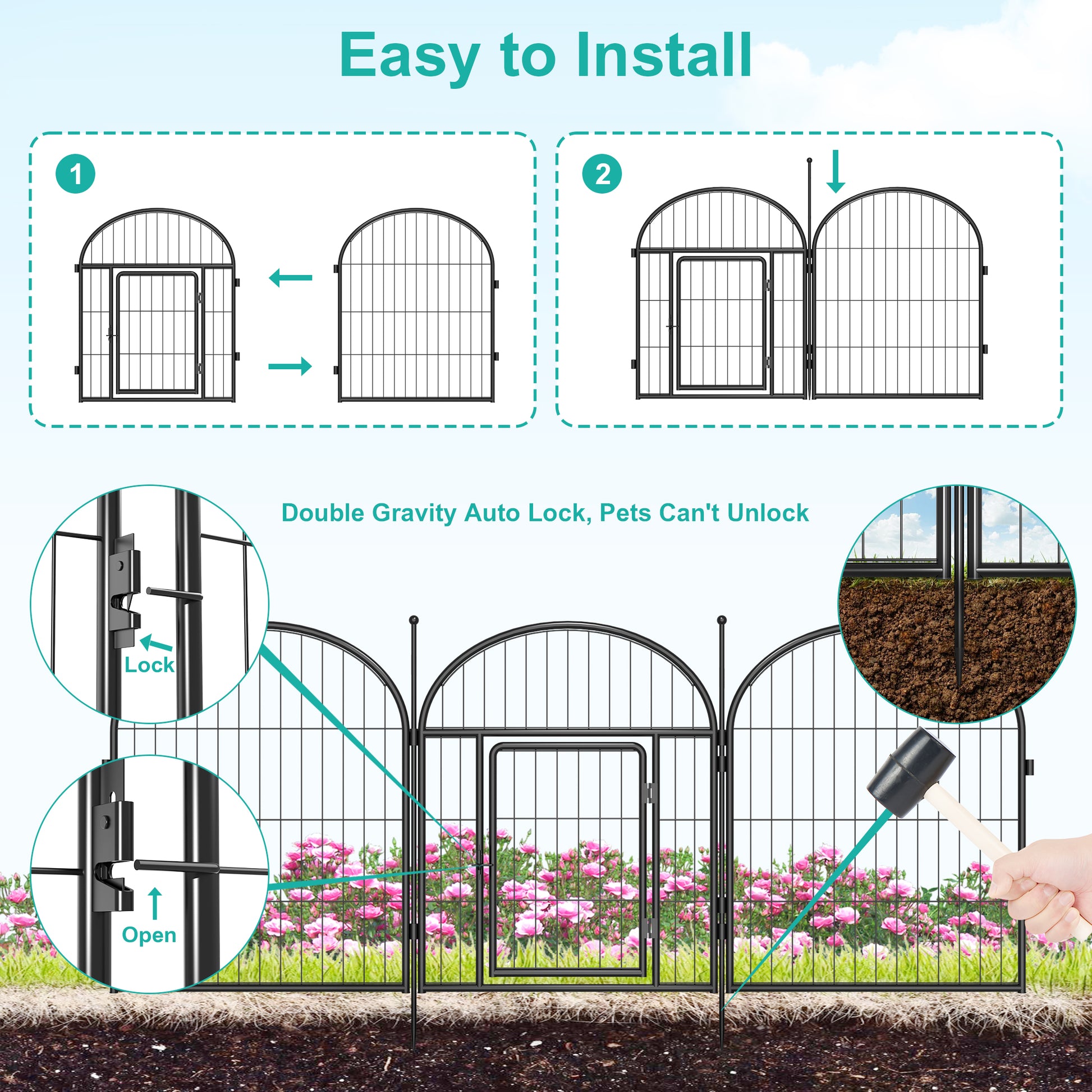 Easy to Install

1

2

Double Gravity Auto Lock, Pets Can't Unlock

Lock

Open